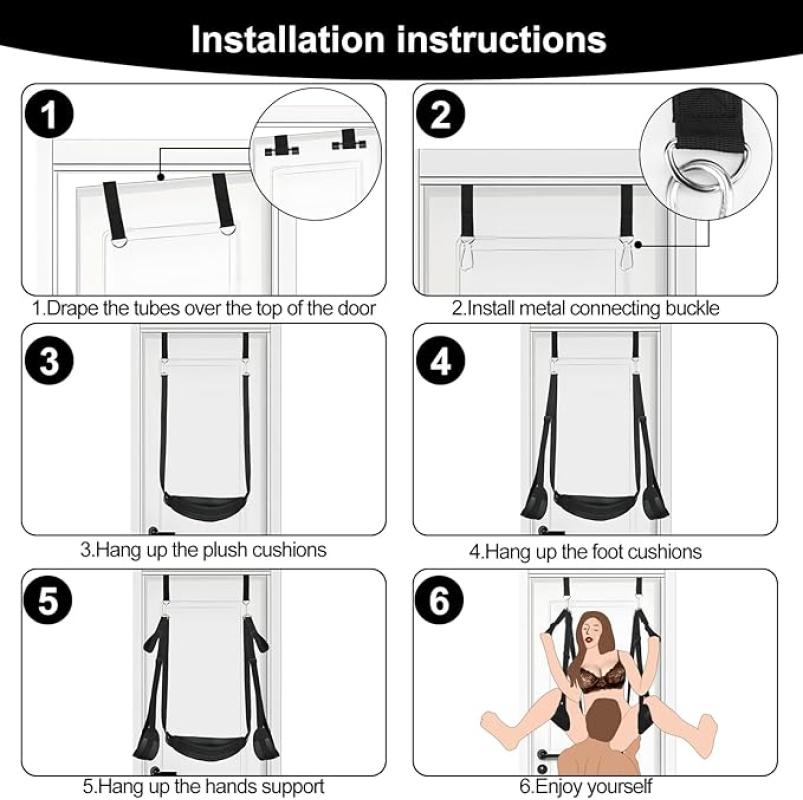 Installation instructions

1

1.Drape the tubes over the top of the door

2

2.Install metal connecting buckle

3

3.Hang up the plush cushions

4

4.Hang up the foot cushions

5

5.Hang up the hands support

6

6.Enjoy yourself